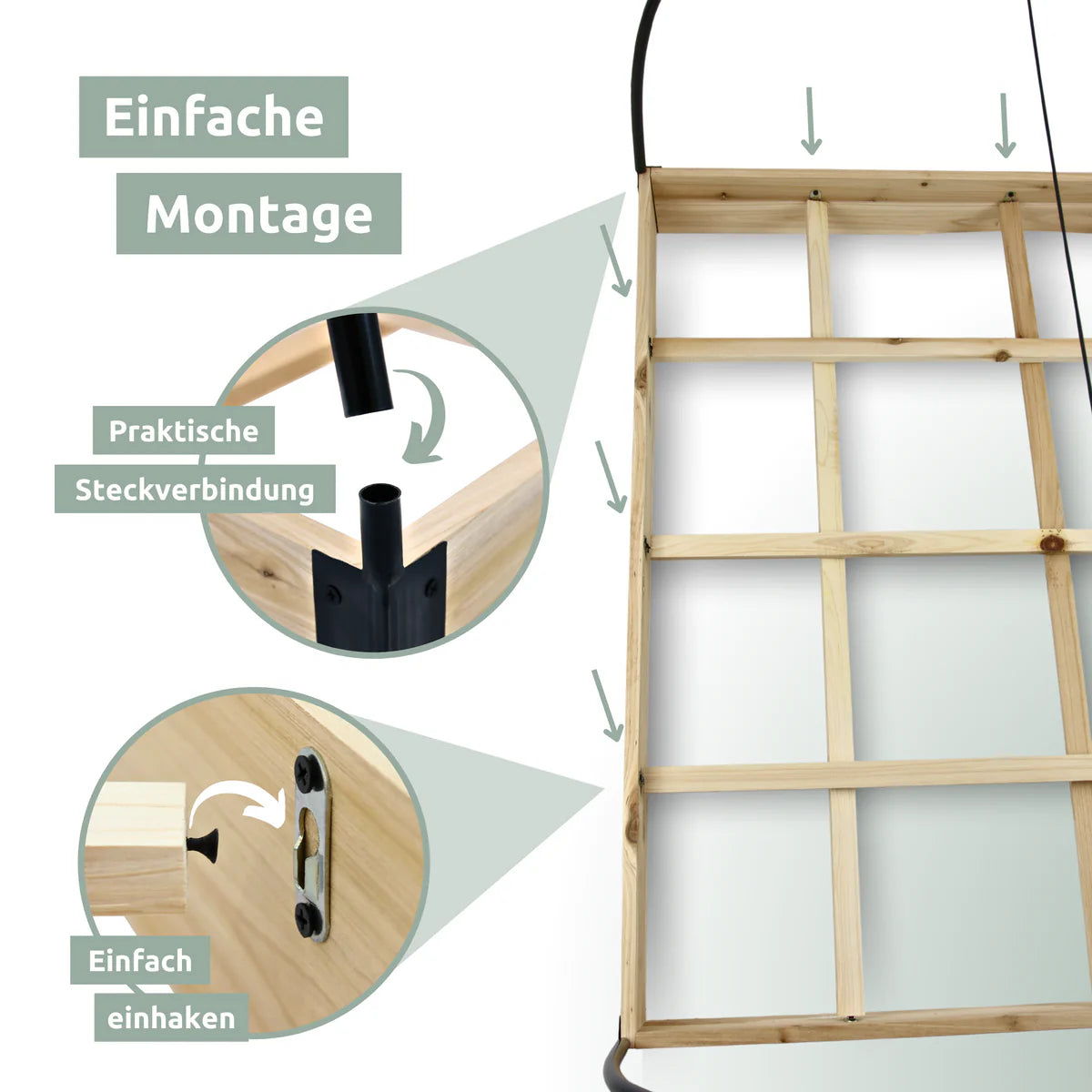 Einfache
Montage

Praktische
Steckverbindung

Einfach
einhaken