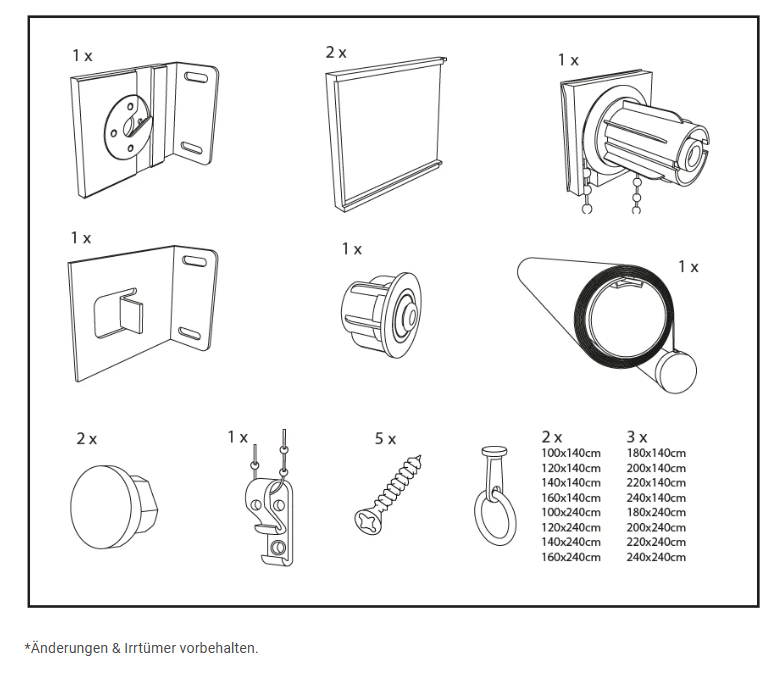 1 x

2 x

1 x

1 x

1 x

1 x

2 x

1 x

5 x

2 x
100x140cm
120x140cm
140x140cm
160x140cm
100x240cm
120x240cm
140x240cm
160x240cm

3 x
180x140cm
200x140cm
220x140cm
240x140cm
180x240cm
200x240cm
220x240cm
240x240cm

*Änderungen & Irrtümer vorbehalten.