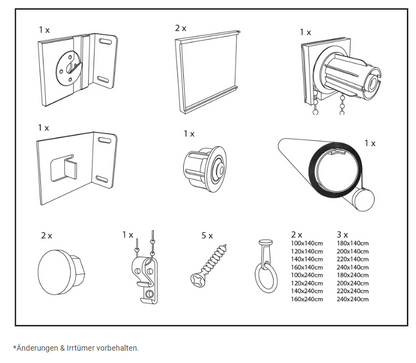 1 x

2 x

1 x

1 x

1 x

1 x

2 x

1 x

5 x

2 x
100x140cm
120x140cm
140x140cm
160x140cm
100x240cm
120x240cm
140x240cm
160x240cm

3 x
180x140cm
200x140cm
220x140cm
240x140cm
180x240cm
200x240cm
220x240cm
240x240cm

*Änderungen & Irrtümer vorbehalten.